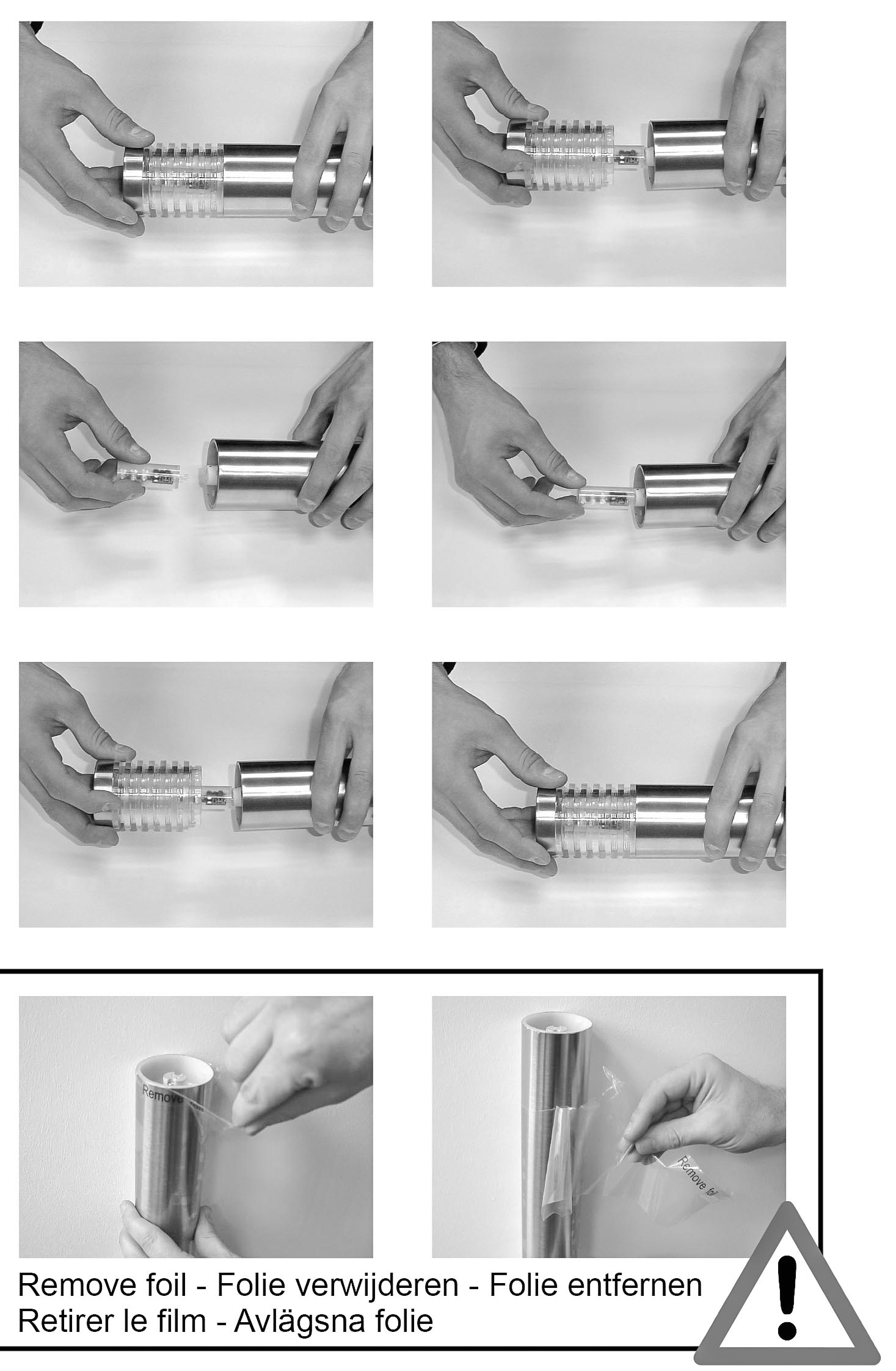 Remove

Remove foi

Remove foil - Folie verwijderen - Folie entfernen
Retirer le film - Avlägsna folie

!